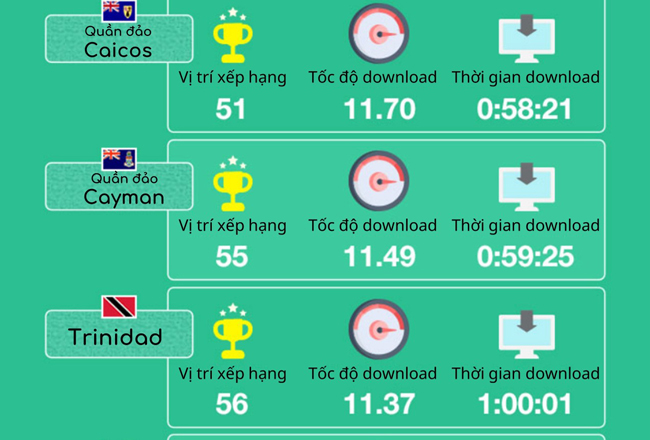 Quần đảo Caicos

Vị trí xếp hạng
51

Tốc độ download
11.70

Thời gian download
0:58:21

Quần đảo Cayman

Vị trí xếp hạng
55

Tốc độ download
11.49

Thời gian download
0:59:25

Trinidad

Vị trí xếp hạng
56

Tốc độ download
11.37

Thời gian download
1:00:01